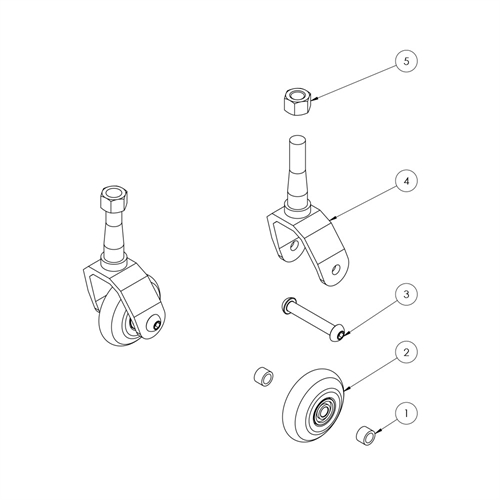 5

4

3

2

1