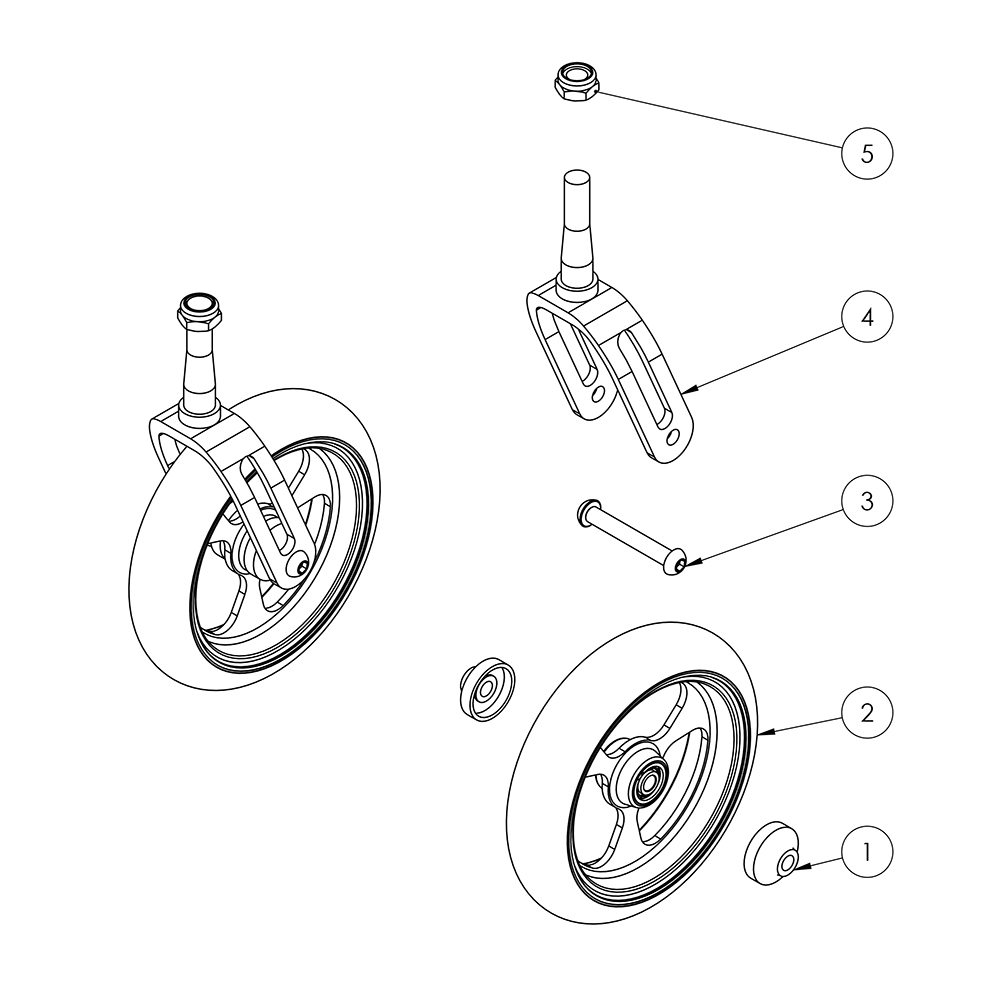 5

4

3

2

1