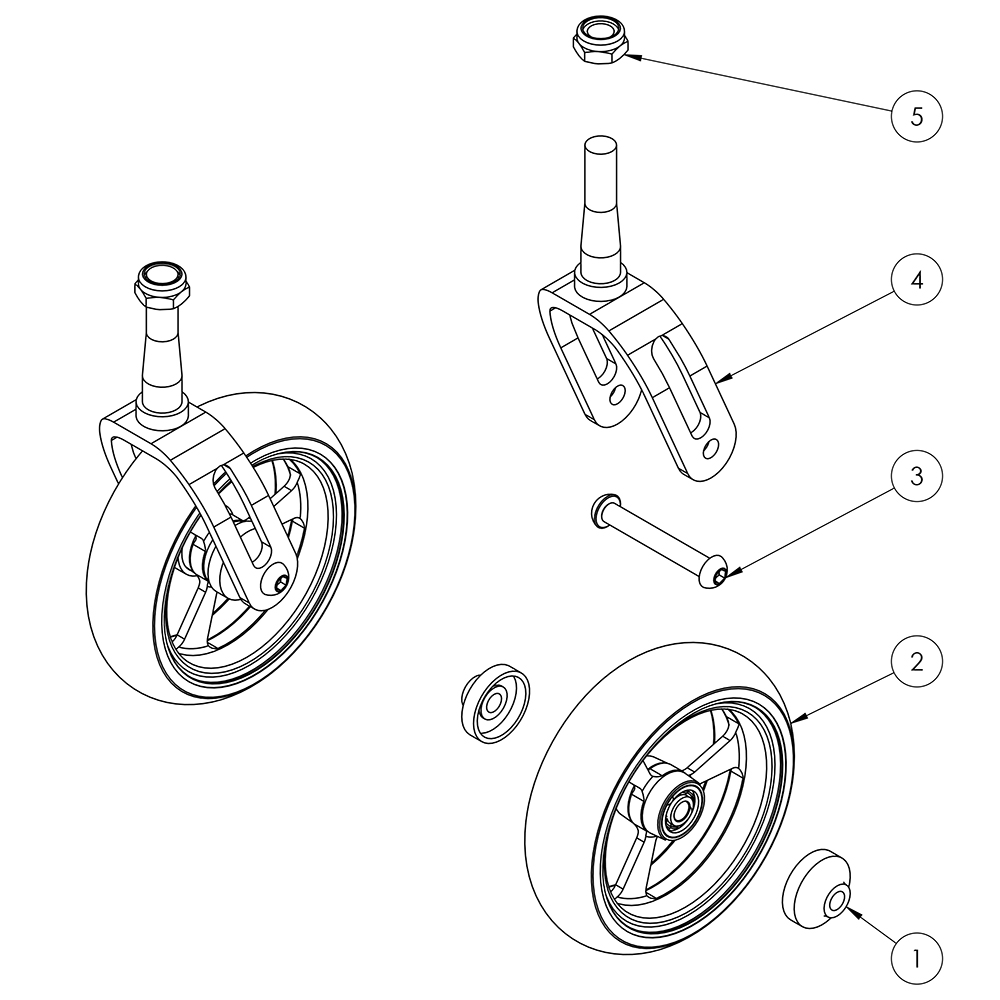 5
4
3
2
1