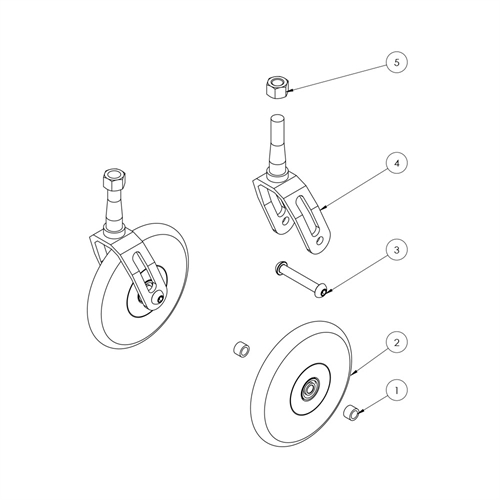 5

4

3

2

1