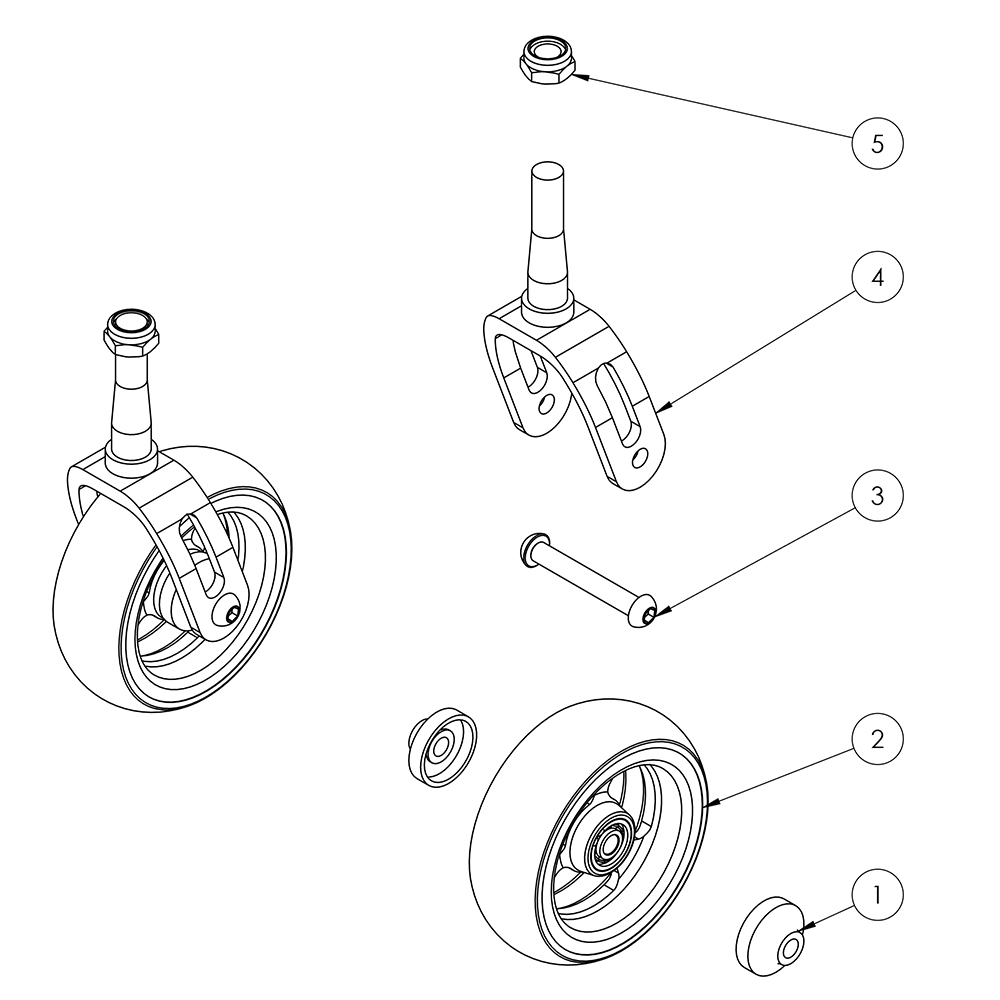 5

4

3

2

1