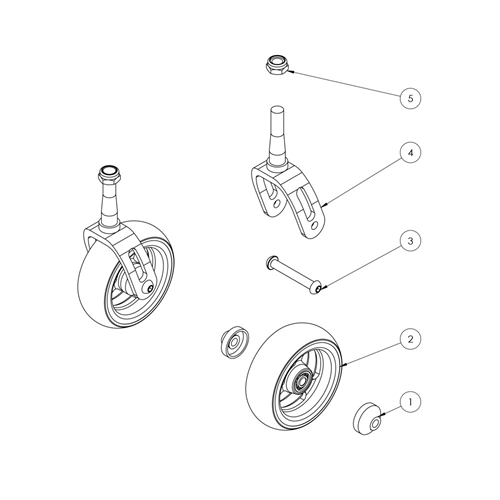 5

4

3

2

1