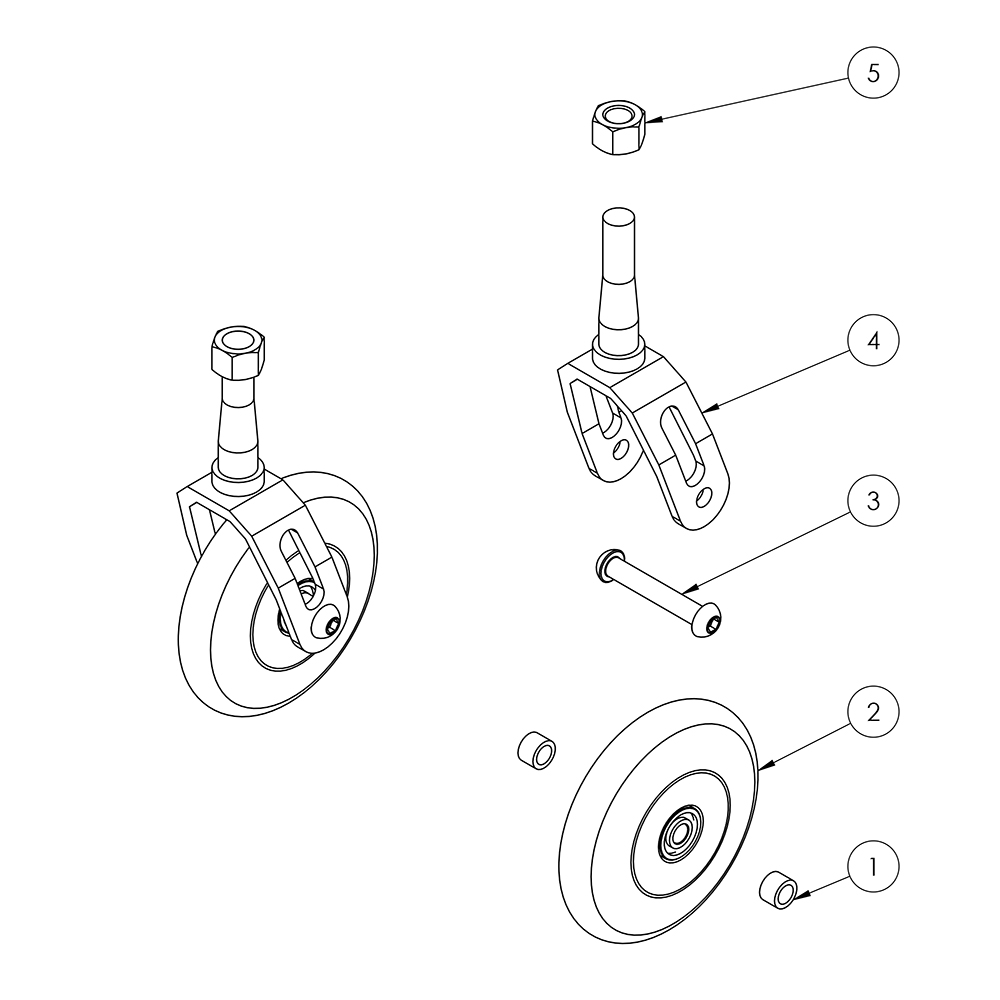 5

4

3

2

1