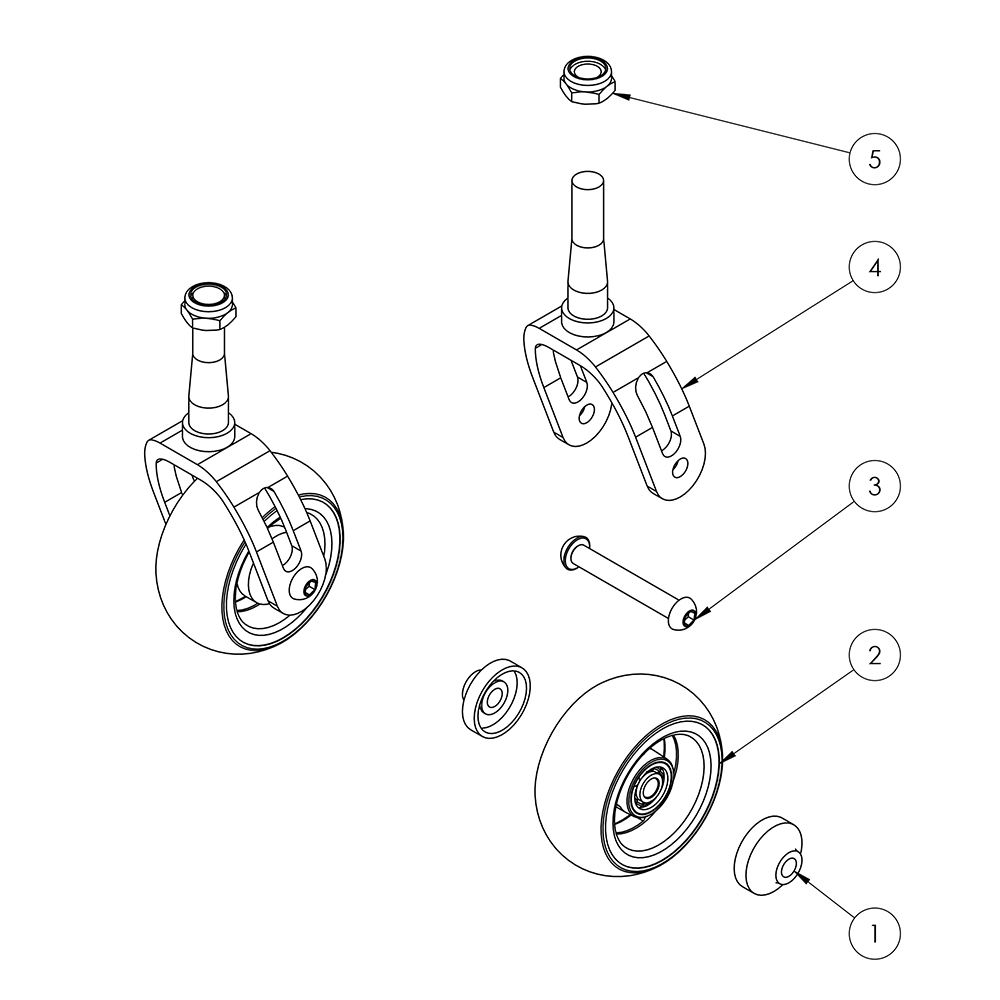 5

4

3

2

1