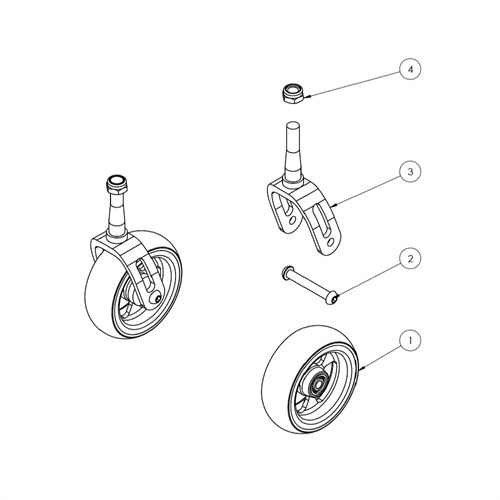 4
3
2
1