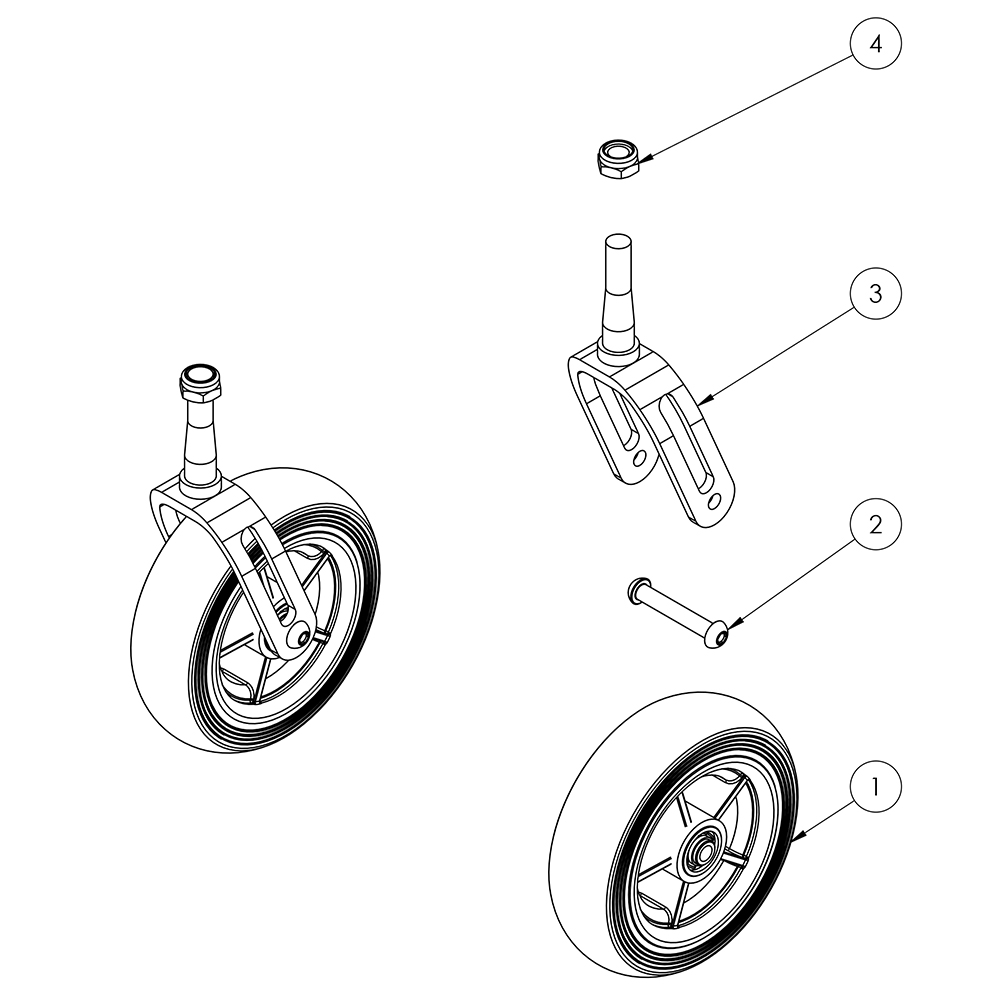 4

3

2

1