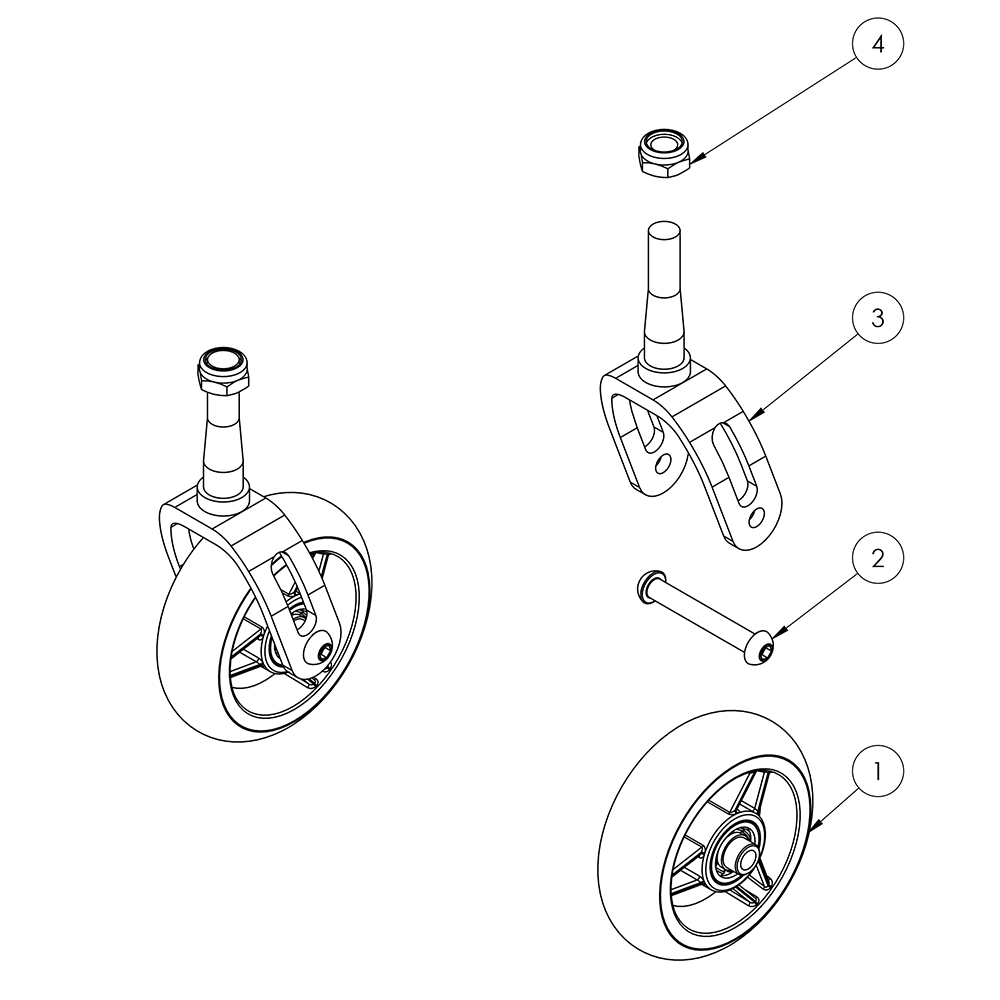 4

3

2

1